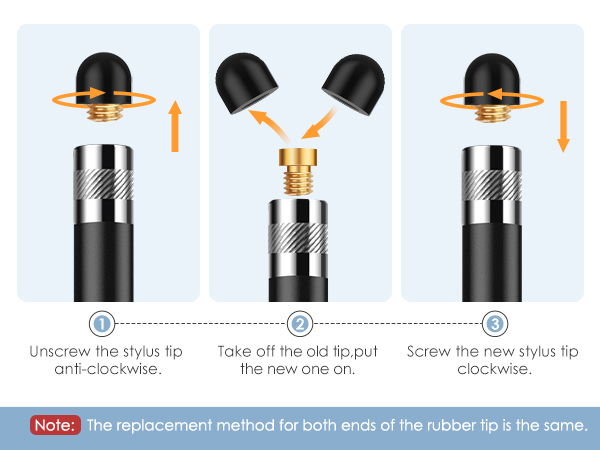 1
Unscrew the stylus tip anti-clockwise.

2
Take off the old tip,put the new one on.

3
Screw the new stylus tip clockwise.

Note: The replacement method for both ends of the rubber tip is the same.