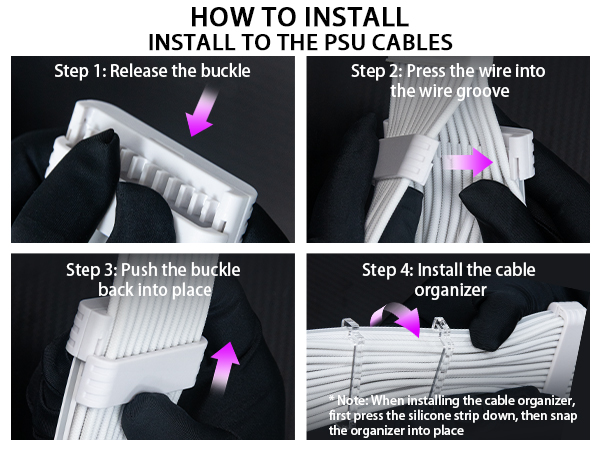 HOW TO INSTALL
INSTALL TO THE PSU CABLES

Step 1: Release the buckle

Step 2: Press the wire into the wire groove

Step 3: Push the buckle back into place

Step 4: Install the cable organizer

* Note: When installing the cable organizer, first press the silicone strip down, then snap the organizer into place