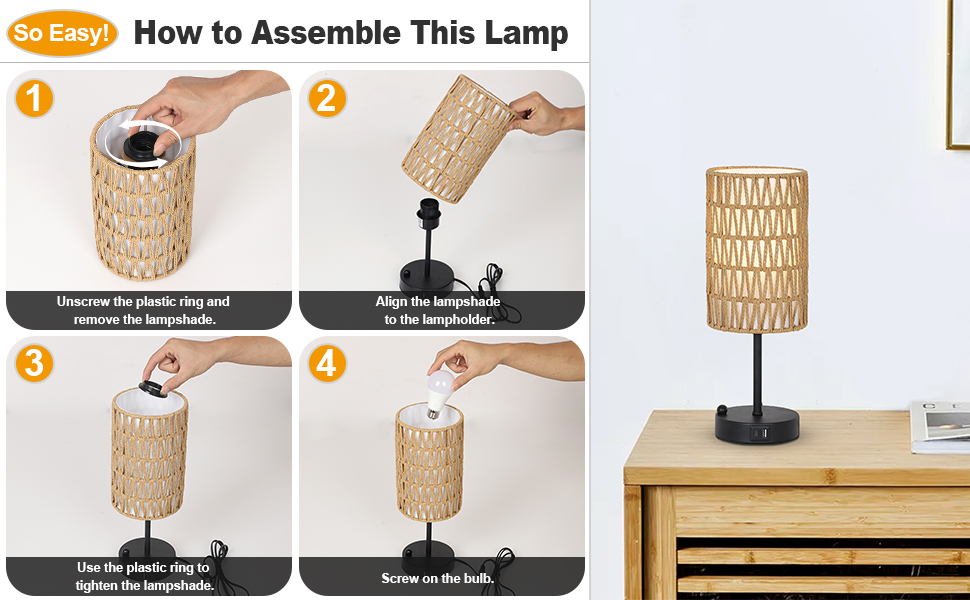 So Easy! How to Assemble This Lamp

1

Unscrew the plastic ring and remove the lampshade.

2

Align the lampshade to the lampholder.

3

Use the plastic ring to tighten the lampshade.

4

Screw on the bulb.