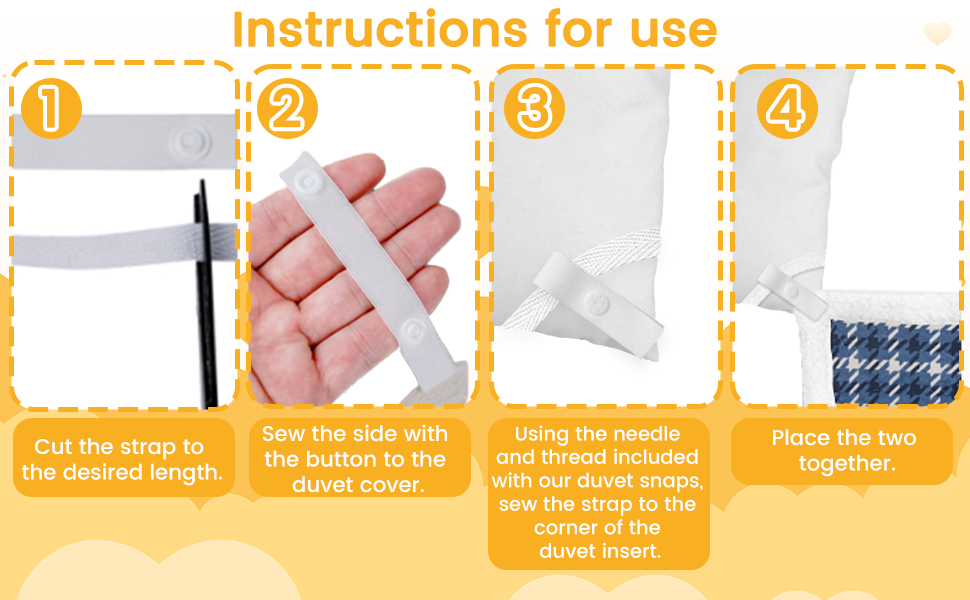 Instructions for use

1

Cut the strap to the desired length.

2

Sew the side with the button to the duvet cover.

3

Using the needle and thread included with our duvet snaps, sew the strap to the corner of the duvet insert.

4

Place the two together.