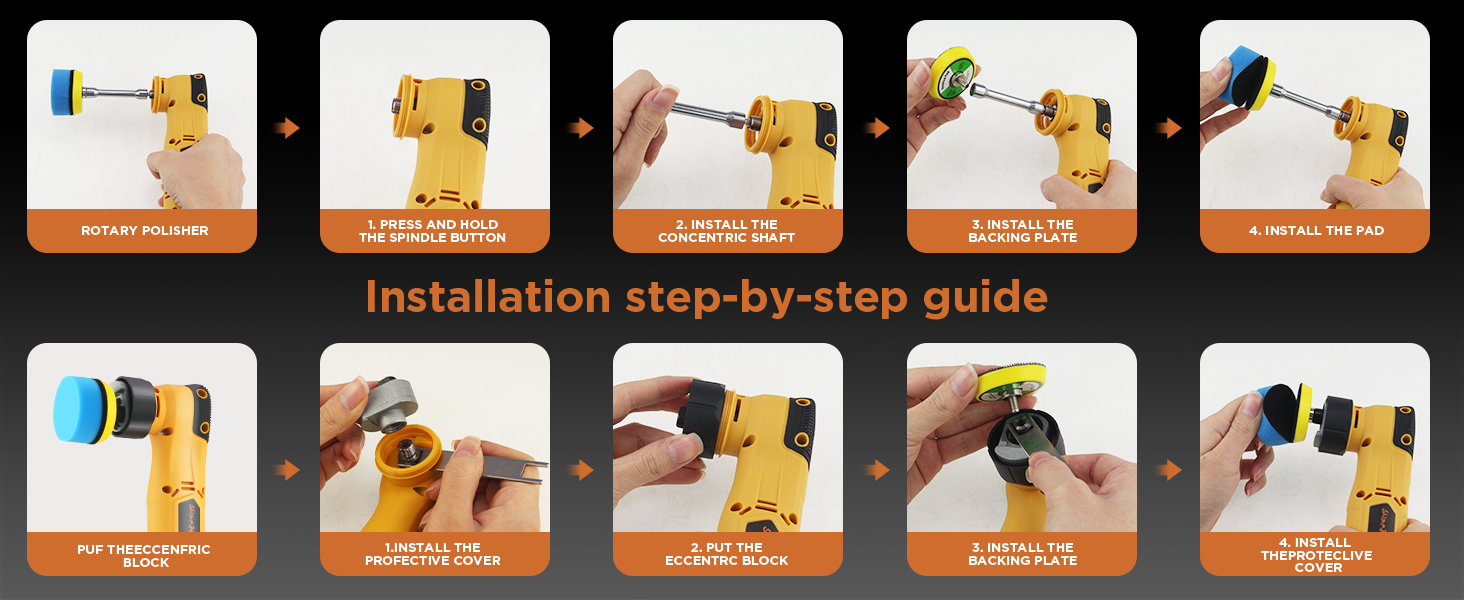 ROTARY POLISHER

1. PRESS AND HOLD THE SPINDLE BUTTON

2. INSTALL THE CONCENTRIC SHAFT

3. INSTALL THE BACKING PLATE

4. INSTALL THE PAD

Installation step-by-step guide

PUF THEECCENFRIC BLOCK

1.INSTALL THE PROFECTIVE COVER

2. PUT THE ECCENTRC BLOCK

3. INSTALL THE BACKING PLATE

4. INSTALL THEPROTECLIVE COVER