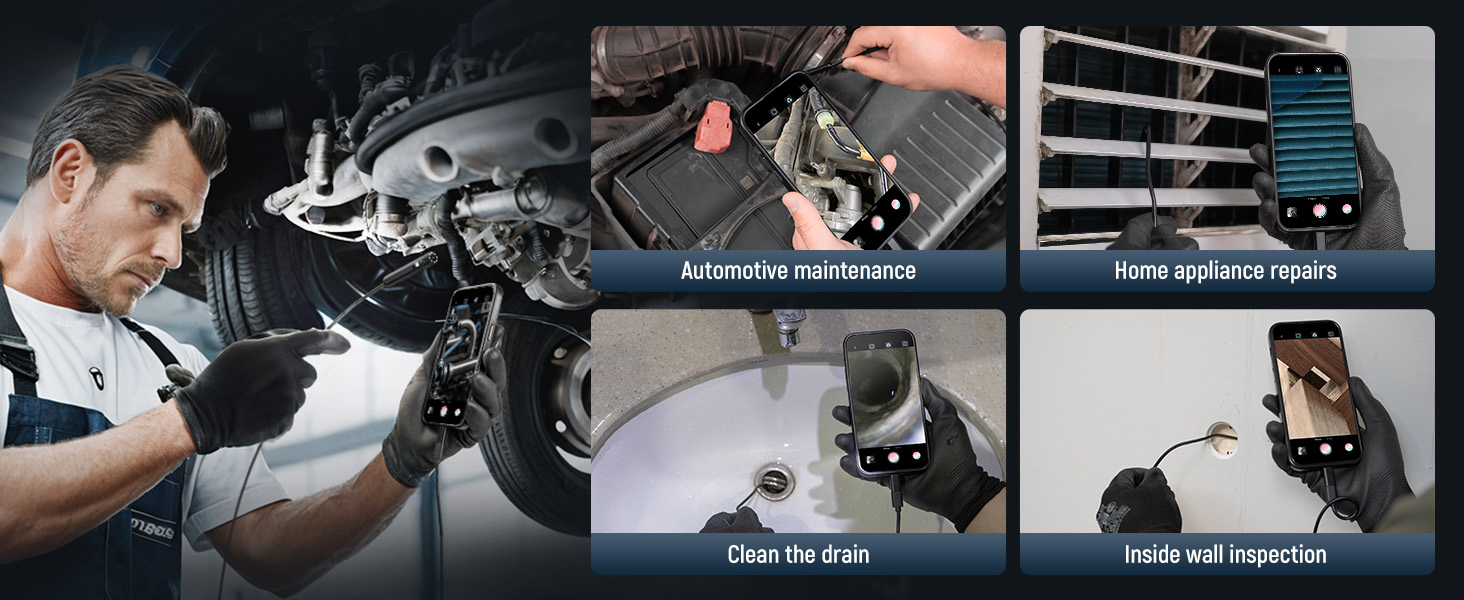 Automotive maintenance

Home appliance repairs

Clean the drain

Inside wall inspection