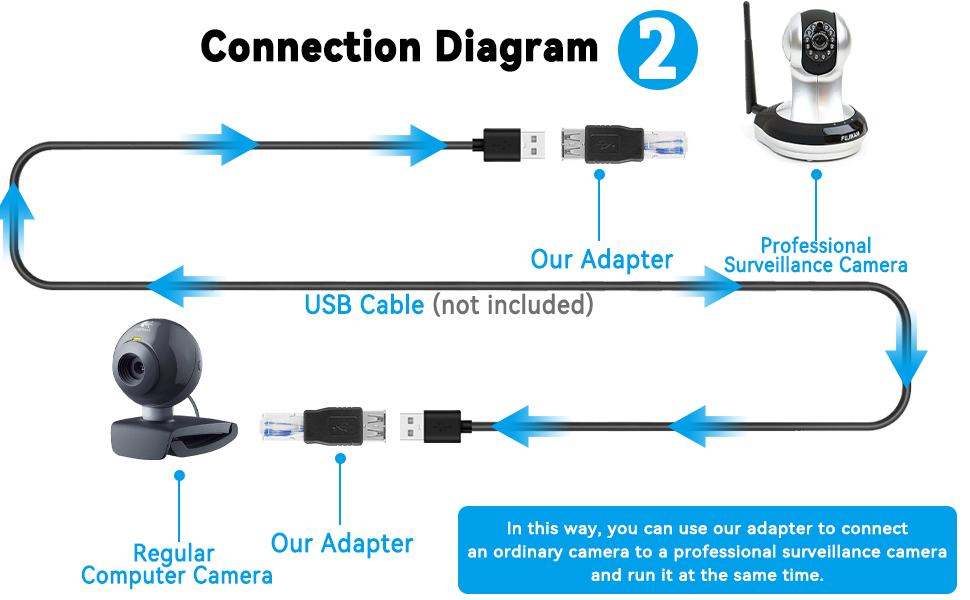 Connection Diagram 2

FUJIKAM

Our Adapter

Professional Surveillance Camera

USB Cable (not included)

Regular Computer Camera

Our Adapter

In this way, you can use our adapter to connect an ordinary camera to a professional surveillance camera and run it at the same time.