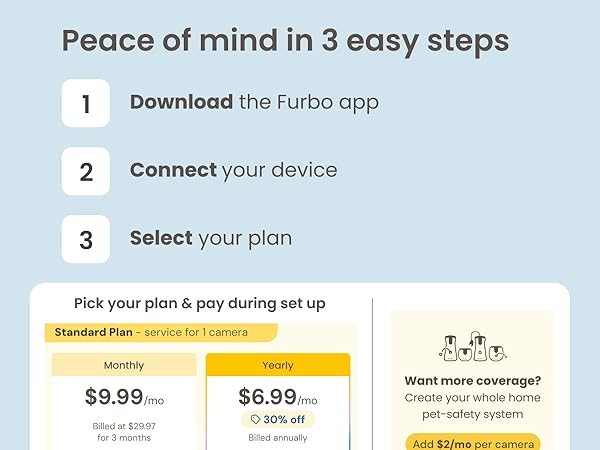 Peace of mind in 3 easy steps

1 Download the Furbo app

2 Connect your device

3 Select your plan

Pick your plan & pay during set up

Standard Plan - service for 1 camera

Monthly
$9.99/mo
Billed at $29.97 for 3 months

Yearly
$6.99/mo
30% off
Billed annually

Want more coverage?
Create your whole home pet-safety system

Add $2/mo per camera