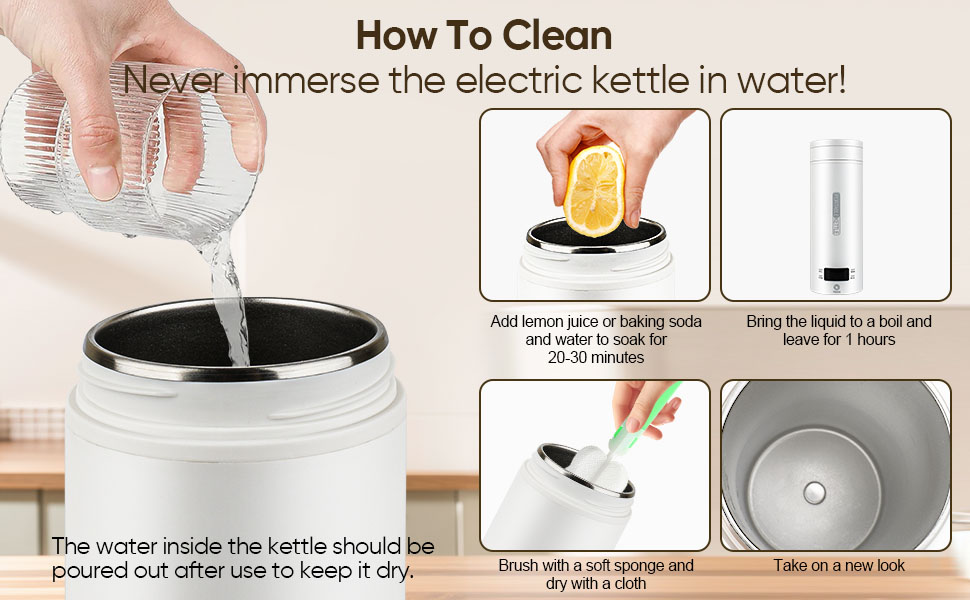 How To Clean
Never immerse the electric kettle in water!

Add lemon juice or baking soda and water to soak for 20-30 minutes

Bring the liquid to a boil and leave for 1 hours

Brush with a soft sponge and dry with a cloth

Take on a new look

The water inside the kettle should be poured out after use to keep it dry.