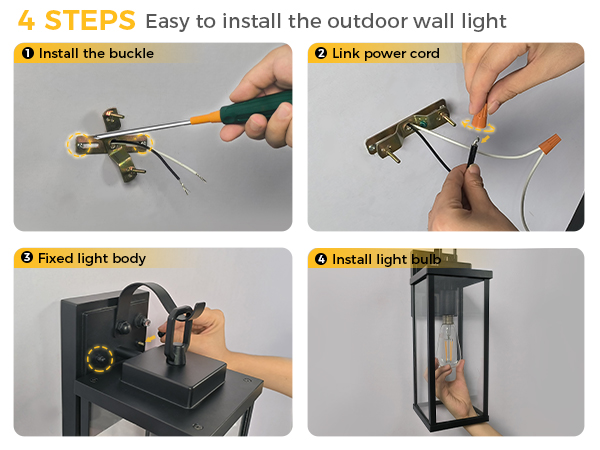 4 STEPS Easy to install the outdoor wall light

❶ Install the buckle

❷ Link power cord

❸ Fixed light body

❹ Install light bulb