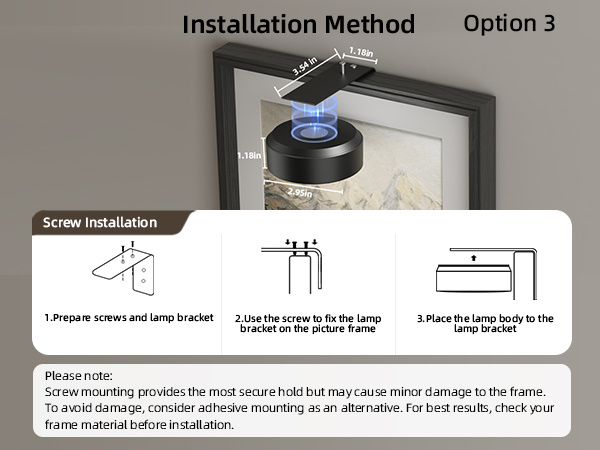 Installation Method Option 3

3.54 in
1.18in
1.18in
2.95in

Screw Installation

1.Prepare screws and lamp bracket

2.Use the screw to fix the lamp bracket on the picture frame

3.Place the lamp body to the lamp bracket

Please note:
Screw mounting provides the most secure hold but may cause minor damage to the frame. To avoid damage, consider adhesive mounting as an alternative. For best results, check your frame material before installation.