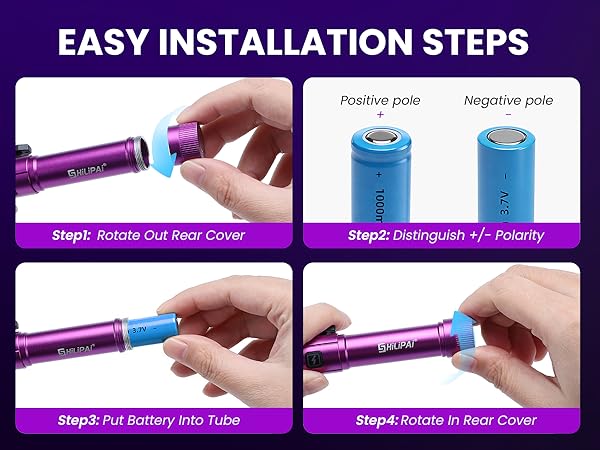 EASY INSTALLATION STEPS

SHILIPAI

Step1: Rotate Out Rear Cover

Positive pole
+

Negative pole
-

+ 1000m

3.7V -

Step2: Distinguish +/- Polarity

SHILIPAI

3.7V -

Step3: Put Battery Into Tube

SHILIPAI

Step4: Rotate In Rear Cover