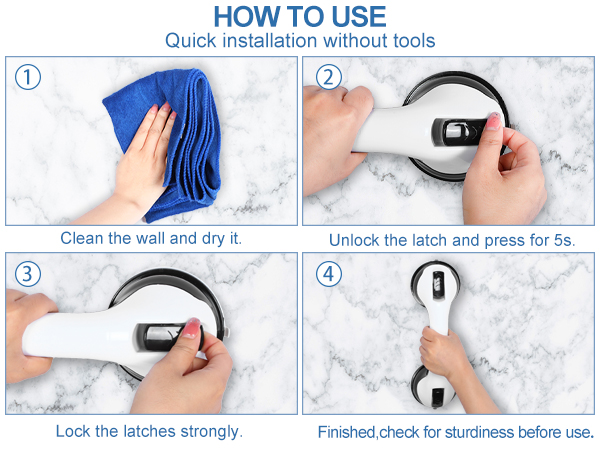 HOW TO USE
Quick installation without tools

1
Clean the wall and dry it.

2
Unlock the latch and press for 5s.

3
Lock the latches strongly.

4
Finished,check for sturdiness before use.