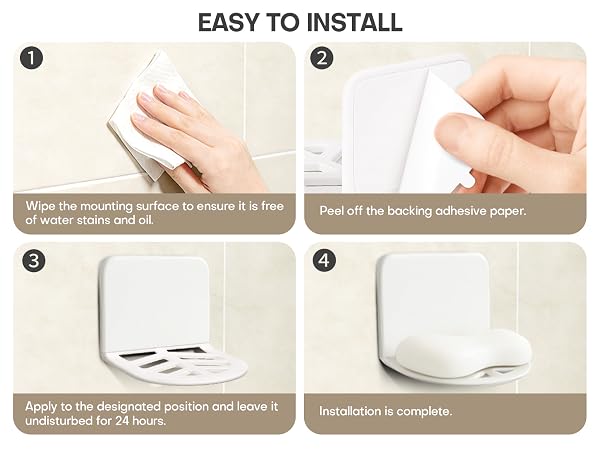 EASY TO INSTALL

1

Wipe the mounting surface to ensure it is free of water stains and oil.

2

Peel off the backing adhesive paper.

3

Apply to the designated position and leave it undisturbed for 24 hours.

4

Installation is complete.