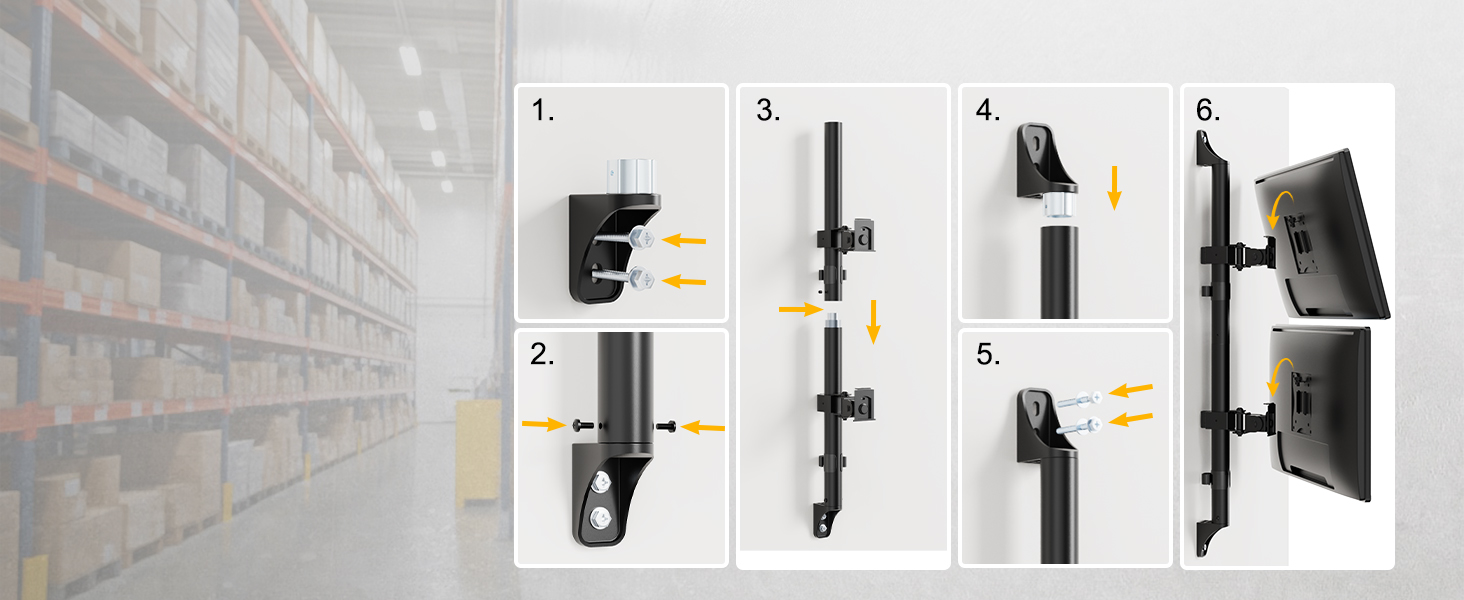 1.

2.

3.

4.

5.

6.