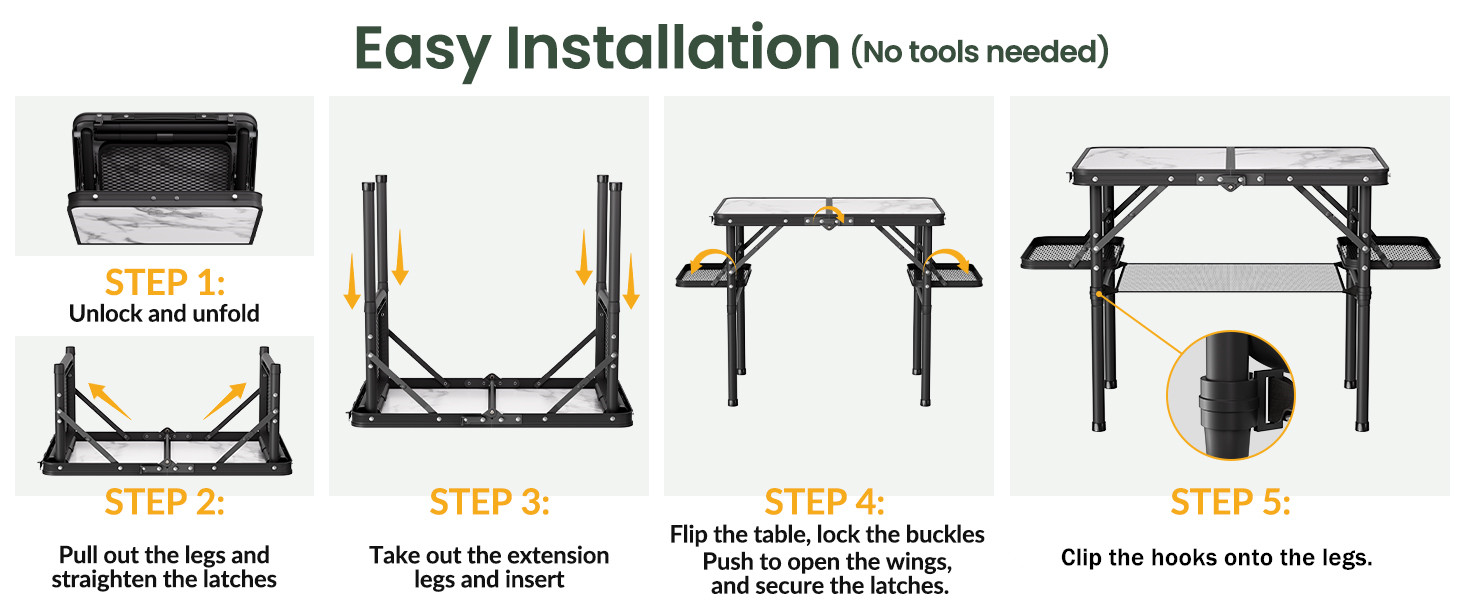 Easy Installation (No tools needed)

STEP 1:
Unlock and unfold

STEP 2:
Pull out the legs and straighten the latches

STEP 3:
Take out the extension legs and insert

STEP 4:
Flip the table, lock the buckles
Push to open the wings, and secure the latches.

STEP 5:
Clip the hooks onto the legs.