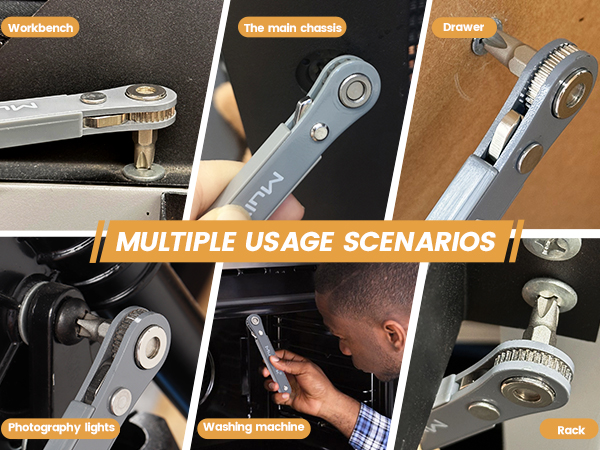 Workbench

The main chassis

Drawer

MULTIPLE USAGE SCENARIOS

Photography lights

Washing machine

Rack