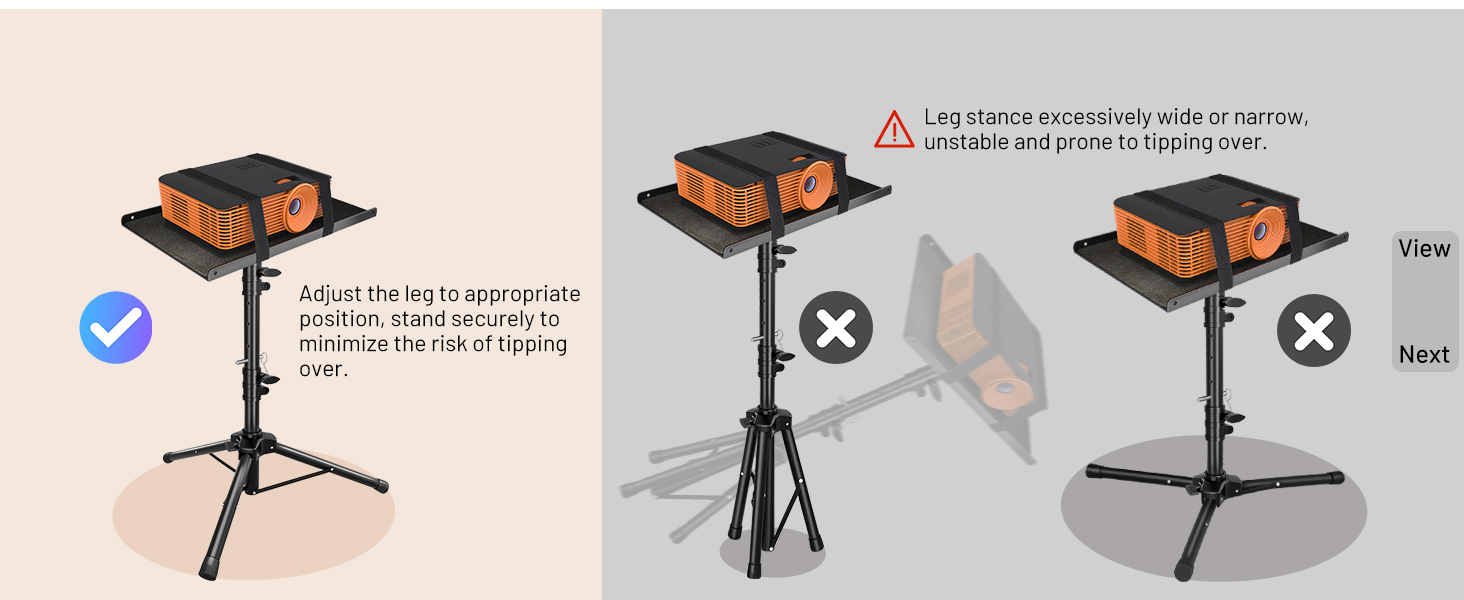 Adjust the leg to appropriate position, stand securely to minimize the risk of tipping over.

Leg stance excessively wide or narrow, unstable and prone to tipping over.

View

Next