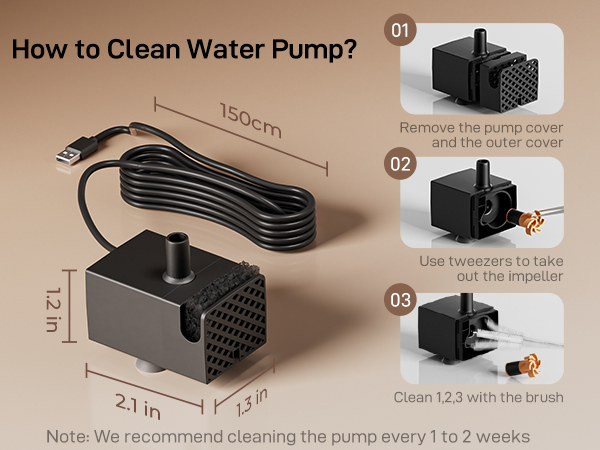 How to Clean Water Pump?

150cm

1.2 in

2.1 in

1.3 in

01

Remove the pump cover and the outer cover

02

Use tweezers to take out the impeller

03

Clean 1,2,3 with the brush

Note: We recommend cleaning the pump every 1 to 2 weeks