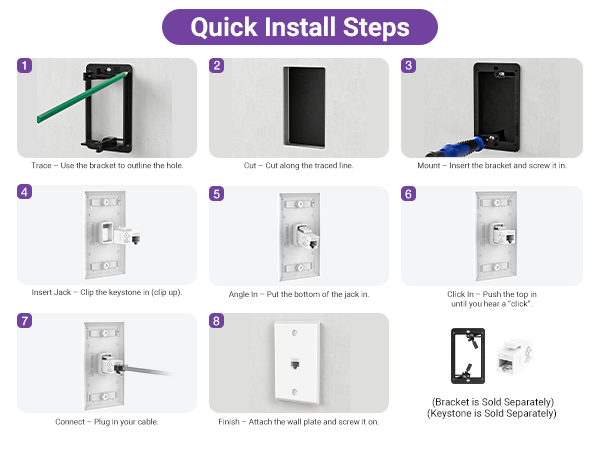 Quick Install Steps

1
Trace – Use the bracket to outline the hole.

2
Cut – Cut along the traced line.

3
Mount – Insert the bracket and screw it in.

4
Insert Jack – Clip the keystone in (clip up).

5
Angle In – Put the bottom of the jack in.

6
Click In – Push the top in until you hear a "click".

7
Connect – Plug in your cable.

8
Finish – Attach the wall plate and screw it on.

(Bracket is Sold Separately)
(Keystone is Sold Separately)