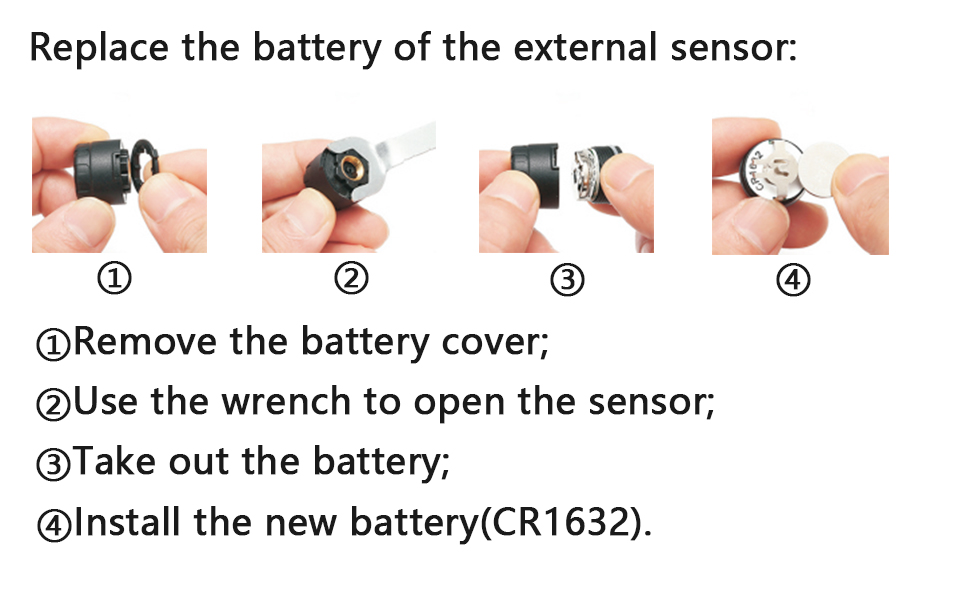 Replace the battery of the external sensor:

①

②

③

④

①Remove the battery cover;

②Use the wrench to open the sensor;

③Take out the battery;

④Install the new battery(CR1632).