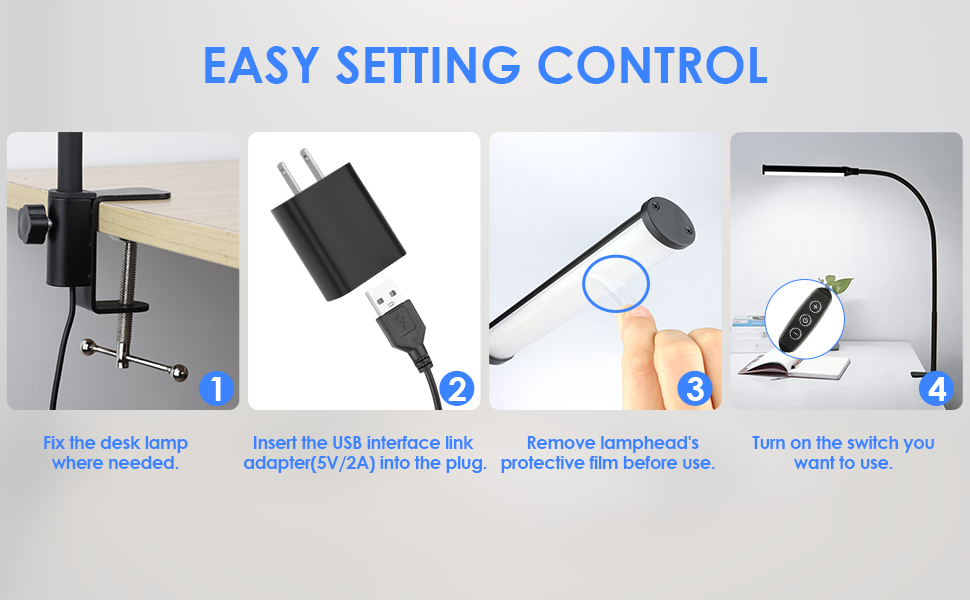 EASY SETTING CONTROL

1

Fix the desk lamp where needed.

2

Insert the USB interface link adapter(5V/2A) into the plug.

3

Remove lamphead's protective film before use.

4

Turn on the switch you want to use.