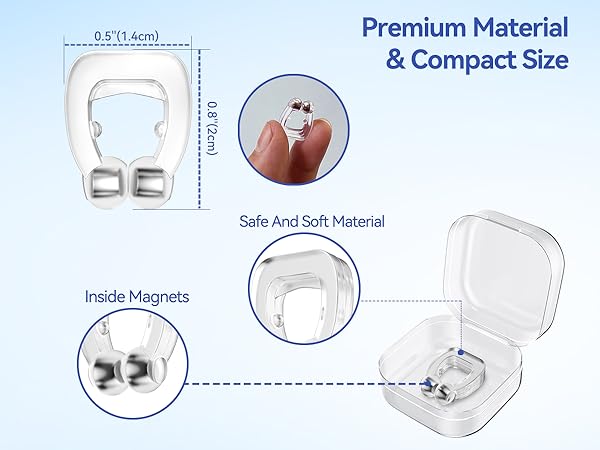 Premium Material & Compact Size

0.5''(1.4cm)

0.8''(2cm)

Safe And Soft Material

Inside Magnets