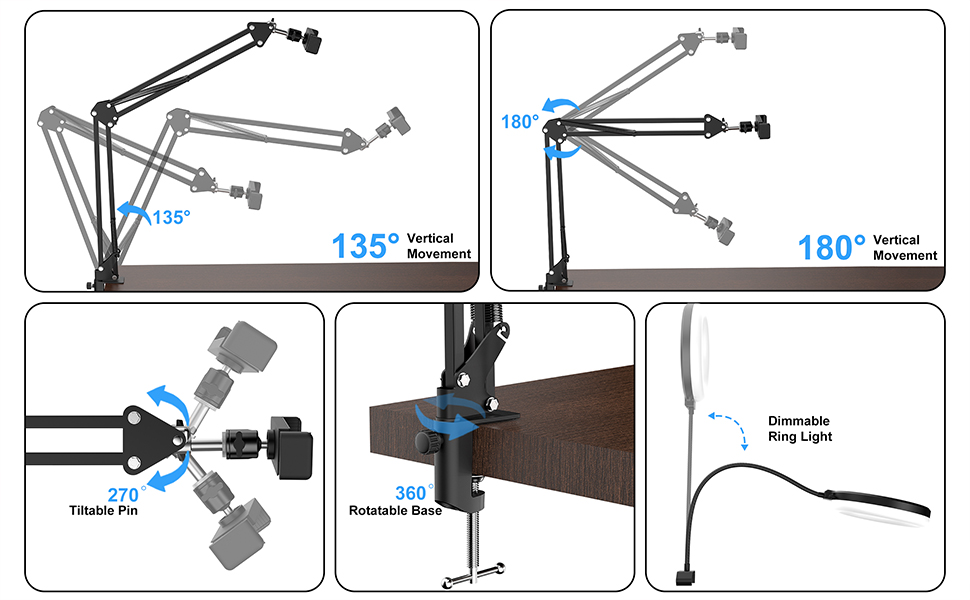 135°

135° Vertical Movement

180°

180° Vertical Movement

270°
Tiltable Pin

360°
Rotatable Base

Dimmable Ring Light