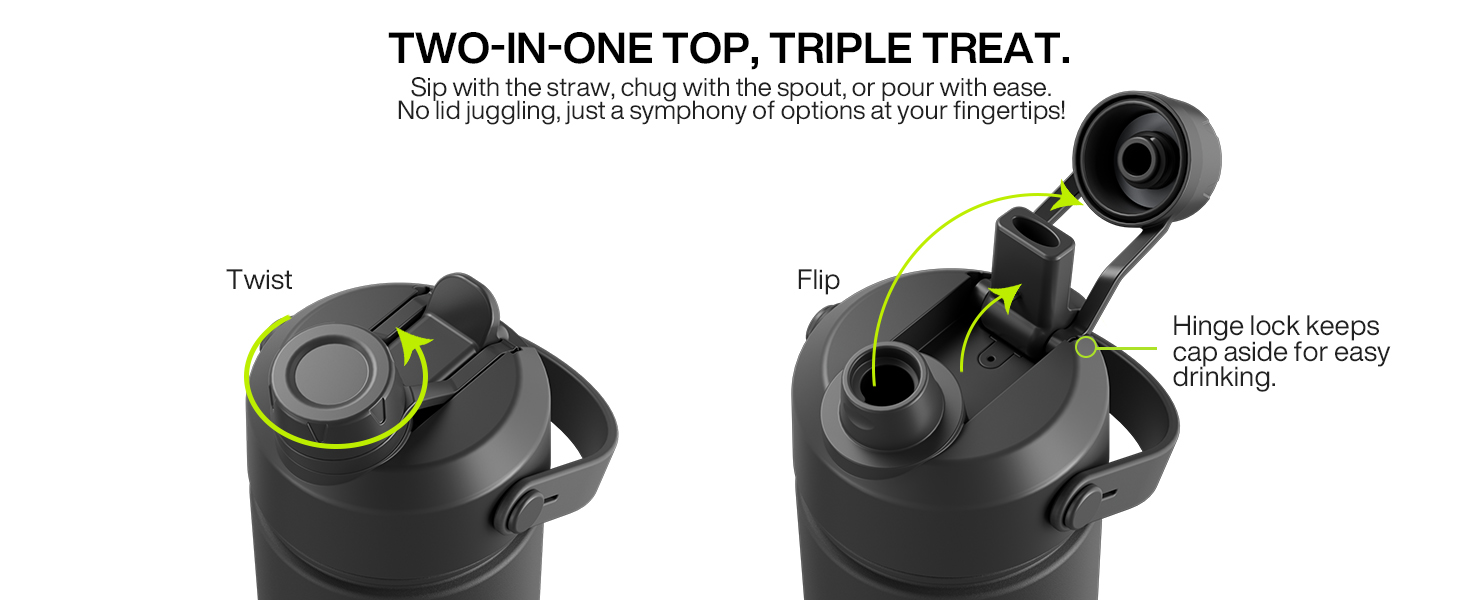 TWO-IN-ONE TOP, TRIPLE TREAT.
Sip with the straw, chug with the spout, or pour with ease. No lid juggling, just a symphony of options at your fingertips!

Twist

Flip

Hinge lock keeps cap aside for easy drinking.