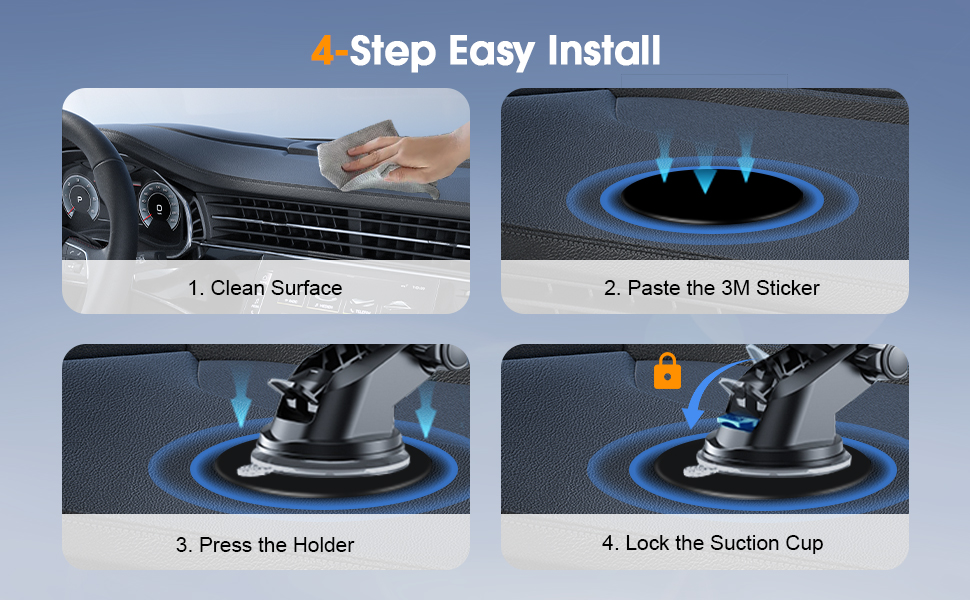 4-Step Easy Install

1. Clean Surface

2. Paste the 3M Sticker

3. Press the Holder

4. Lock the Suction Cup