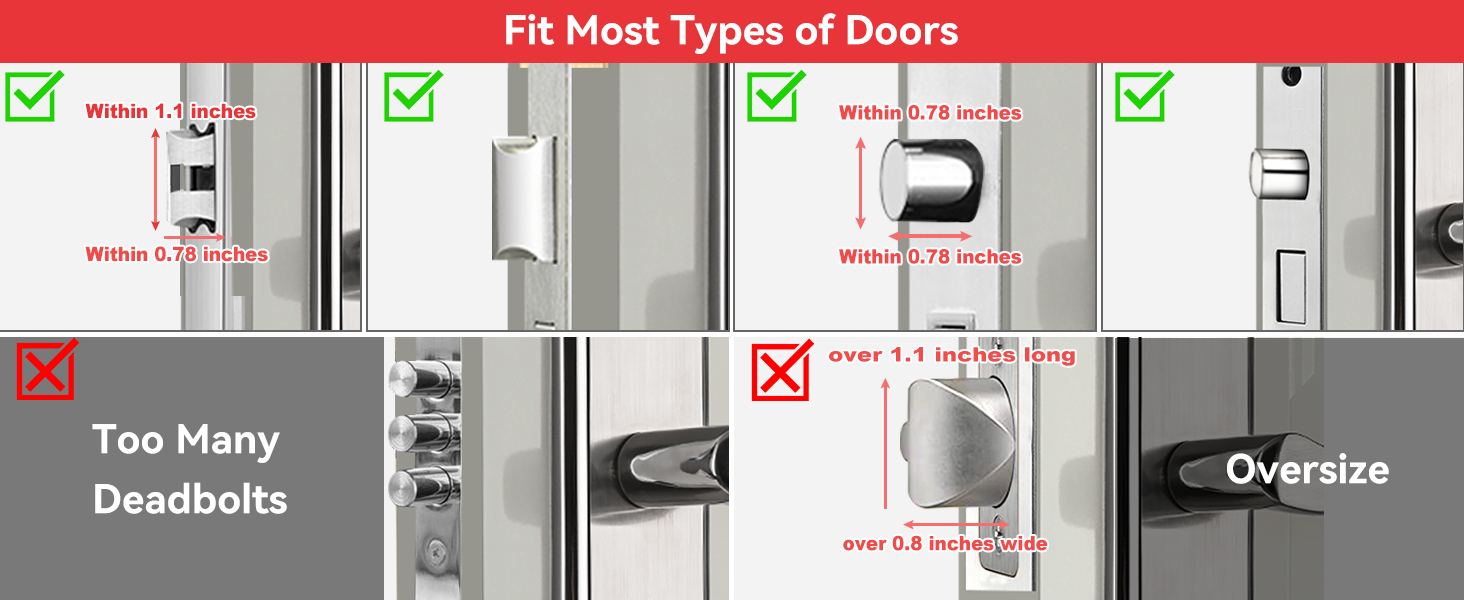 Fit Most Types of Doors

Within 1.1 inches
Within 0.78 inches

Within 0.78 inches
Within 0.78 inches

Too Many Deadbolts

over 1.1 inches long
over 0.8 inches wide

Oversize