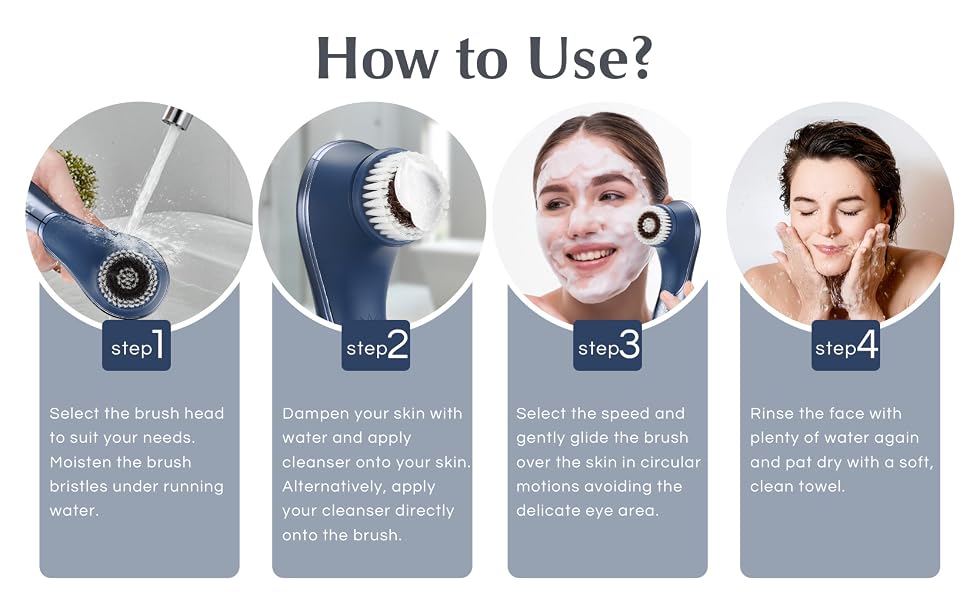 How to Use?

step1

Select the brush head to suit your needs. Moisten the brush bristles under running water.

step2

Dampen your skin with water and apply cleanser onto your skin. Alternatively, apply your cleanser directly onto the brush.

step3

Select the speed and gently glide the brush over the skin in circular motions avoiding the delicate eye area.

step4

Rinse the face with plenty of water again and pat dry with a soft, clean towel.