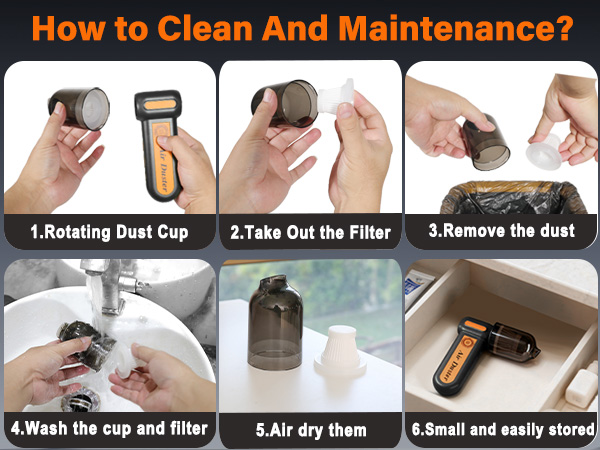 How to Clean And Maintenance?

Air Duster

1.Rotating Dust Cup

2.Take Out the Filter

3.Remove the dust

4.Wash the cup and filter

5.Air dry them

Air Duster

6.Small and easily stored