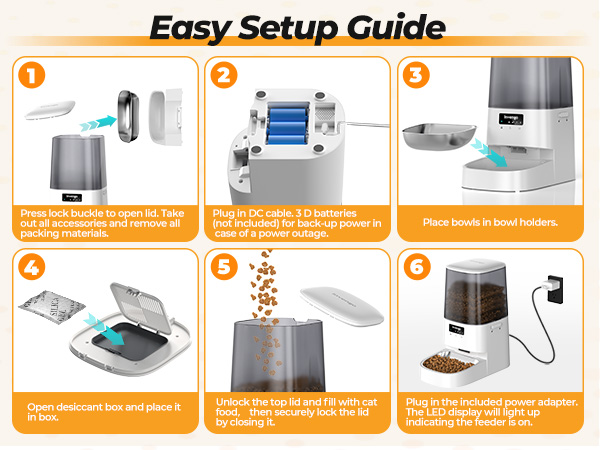 Easy Setup Guide

1

Press lock buckle to open lid. Take out all accessories and remove all packing materials.

2

Plug in DC cable. 3 D batteries (not included) for back-up power in case of a power outage.

3

Place bowls in bowl holders.

4

SILICA GEL

Open desiccant box and place it in box.

5

Unlock the top lid and fill with cat food, then securely lock the lid by closing it.

6

Plug in the included power adapter. The LED display will light up indicating the feeder is on.