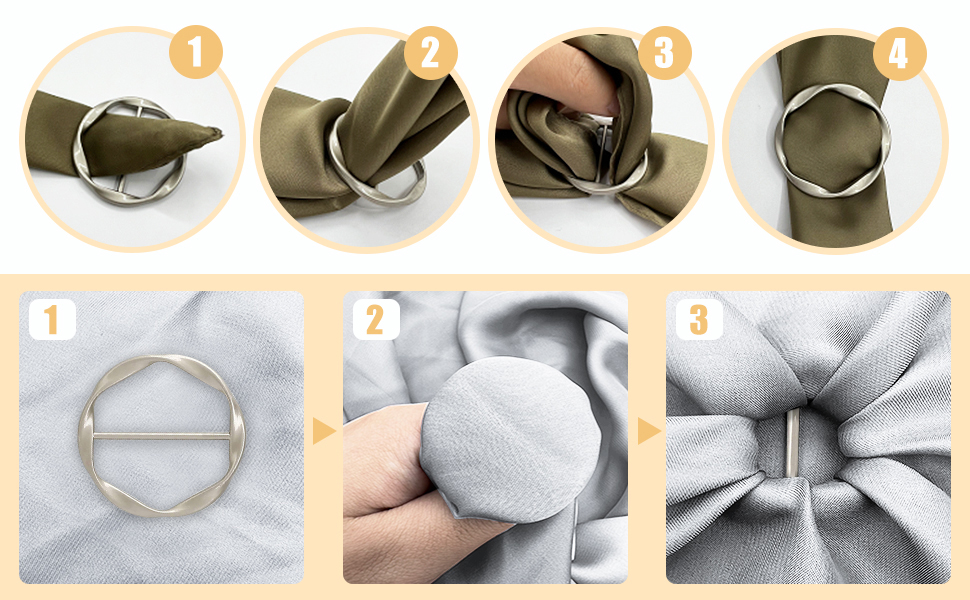 1
2
3
4
1
2
3