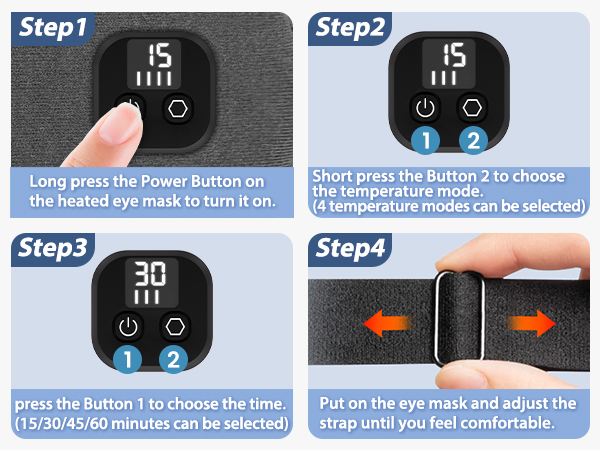 Step1

15

Long press the Power Button on the heated eye mask to turn it on.

Step2

15

1 2

Short press the Button 2 to choose the temperature mode. (4 temperature modes can be selected)

Step3

30

1 2

press the Button 1 to choose the time. (15/30/45/60 minutes can be selected)

Step4

Put on the eye mask and adjust the strap until you feel comfortable.