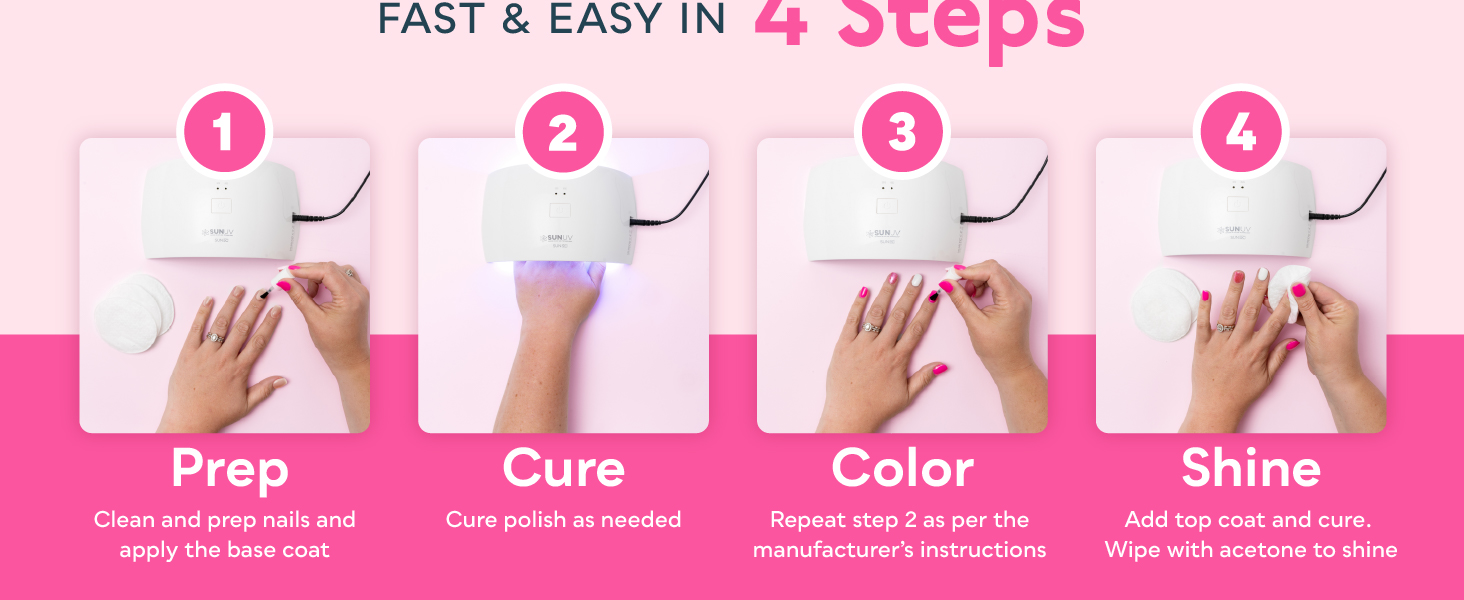 FAST & EASY IN 4 Steps

1

SUNUV

Prep

Clean and prep nails and apply the base coat

2

SUNUV

Cure

Cure polish as needed

3

SUNUV

Color

Repeat step 2 as per the manufacturer's instructions

4

SUNUV

Shine

Add top coat and cure. Wipe with acetone to shine