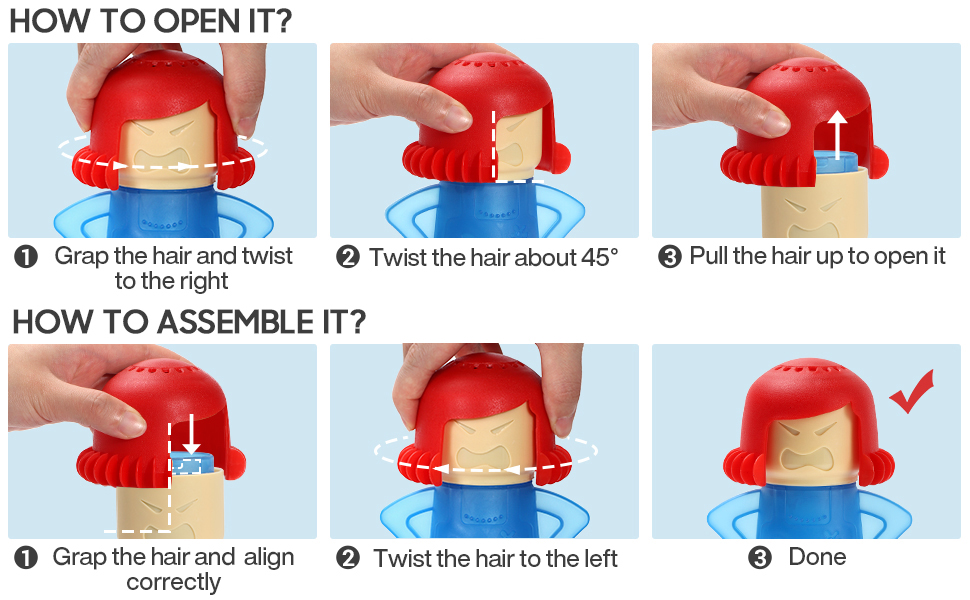 HOW TO OPEN IT?

❶ Grap the hair and twist to the right

❷ Twist the hair about 45°

❸ Pull the hair up to open it

HOW TO ASSEMBLE IT?

❶ Grap the hair and align correctly

❷ Twist the hair to the left

❸ Done