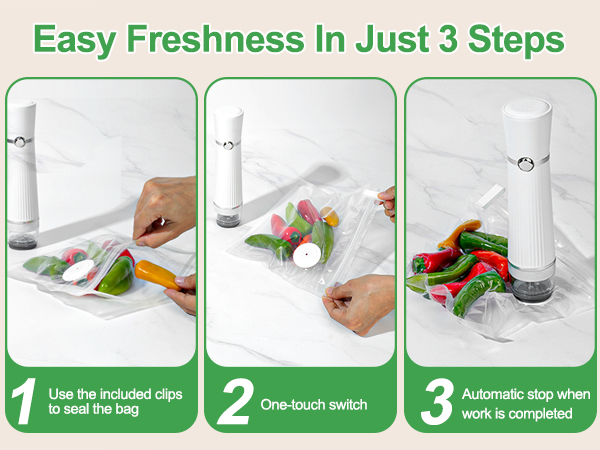 Easy Freshness In Just 3 Steps

1 Use the included clips to seal the bag

2 One-touch switch

3 Automatic stop when work is completed