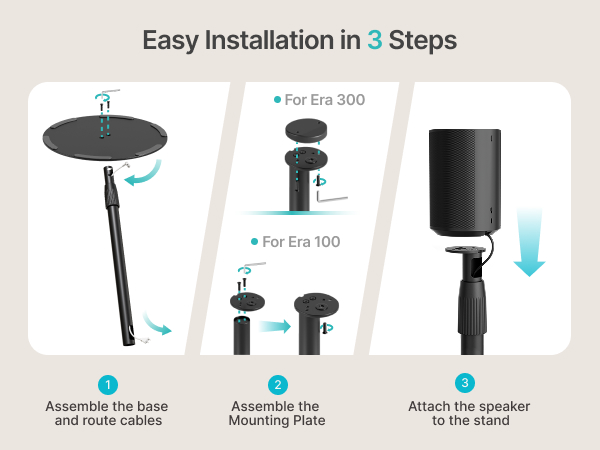 Easy Installation in 3 Steps

For Era 300

For Era 100

1
Assemble the base and route cables

2
Assemble the Mounting Plate

3
Attach the speaker to the stand