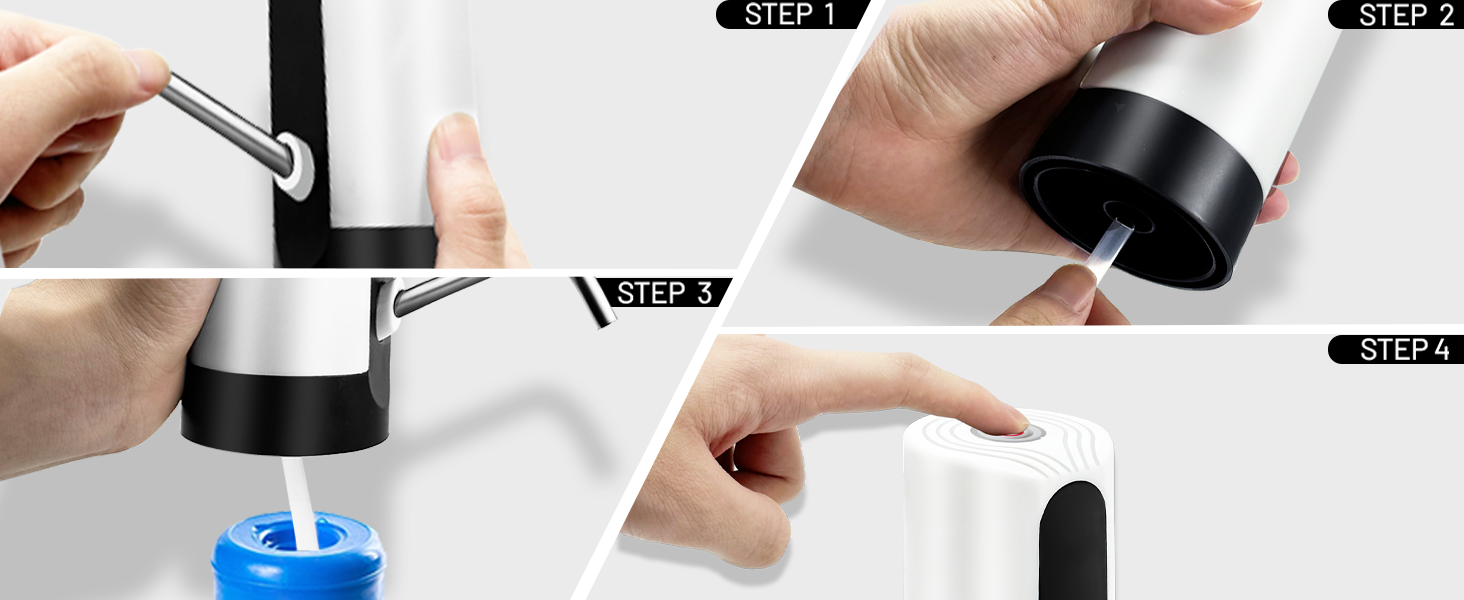 STEP 1

STEP 2

STEP 3

STEP 4