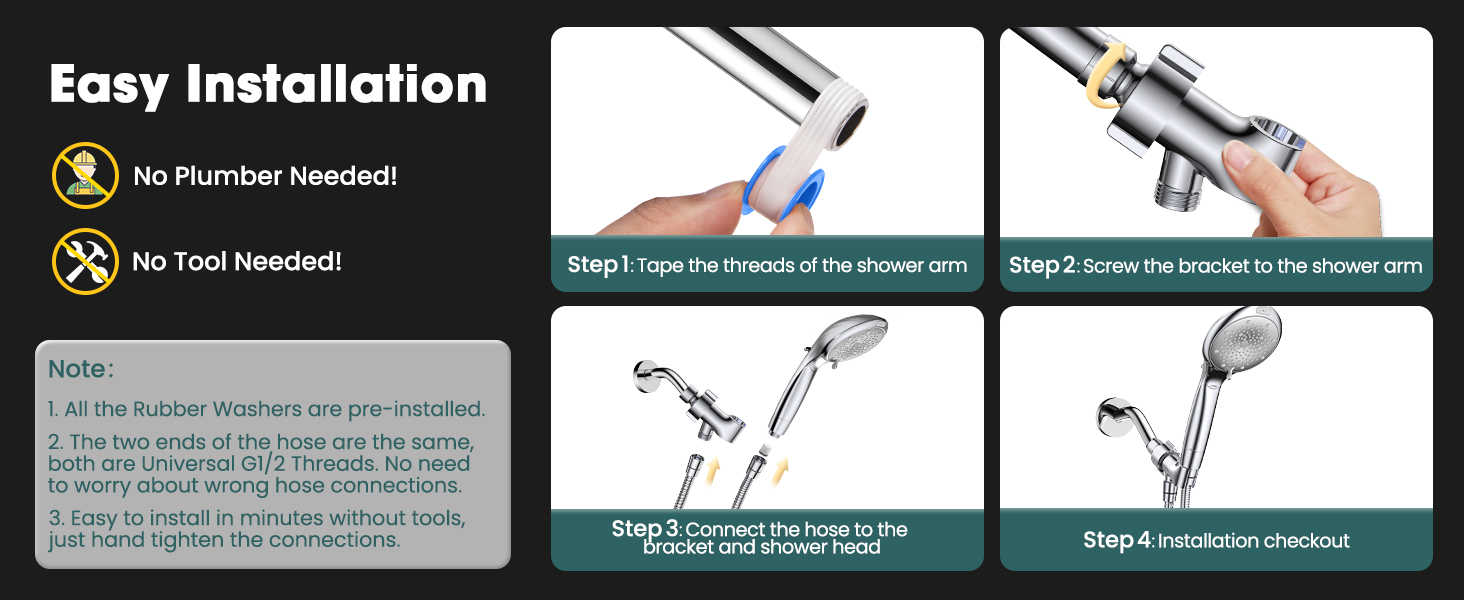 Easy Installation

No Plumber Needed!

No Tool Needed!

Note:

1. All the Rubber Washers are pre-installed.

2. The two ends of the hose are the same, both are Universal G1/2 Threads. No need to worry about wrong hose connections.

3. Easy to install in minutes without tools, just hand tighten the connections.

Step 1: Tape the threads of the shower arm

Step 2: Screw the bracket to the shower arm

Step 3: Connect the hose to the bracket and shower head

Step 4: Installation checkout