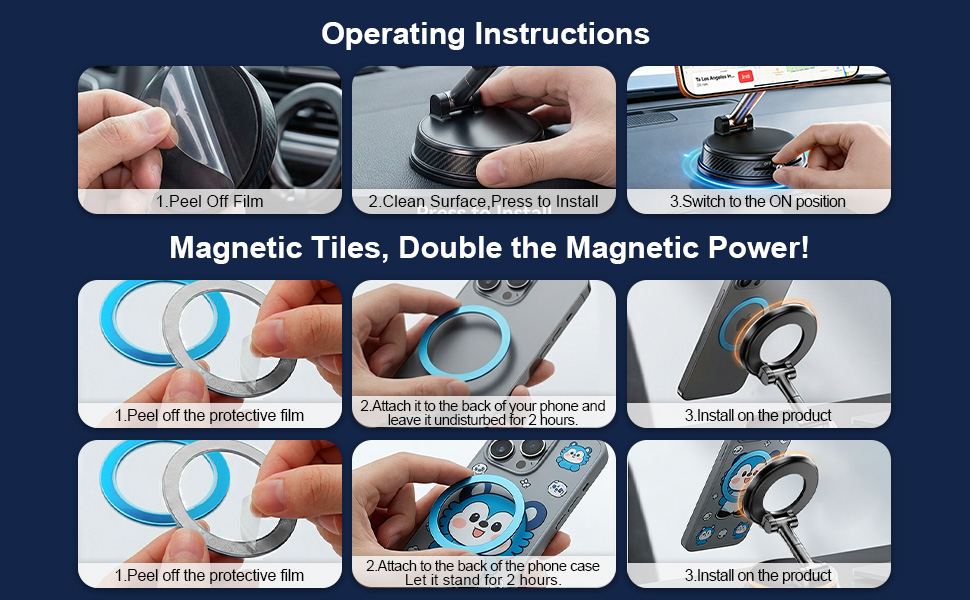 Operating Instructions

1.Peel Off Film

2.Clean Surface,Press to Install

3.Switch to the ON position

Magnetic Tiles, Double the Magnetic Power!

1.Peel off the protective film

2.Attach it to the back of your phone and leave it undisturbed for 2 hours.

3.Install on the product

1.Peel off the protective film

2.Attach to the back of the phone case Let it stand for 2 hours.

3.Install on the product