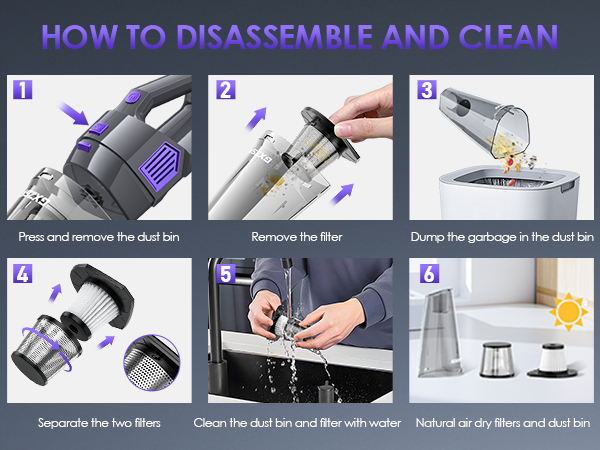 HOW TO DISASSEMBLE AND CLEAN

1
Press and remove the dust bin

2
Remove the filter

3
Dump the garbage in the dust bin

4
Separate the two filters

5
Clean the dust bin and filter with water

6
Natural air dry filters and dust bin