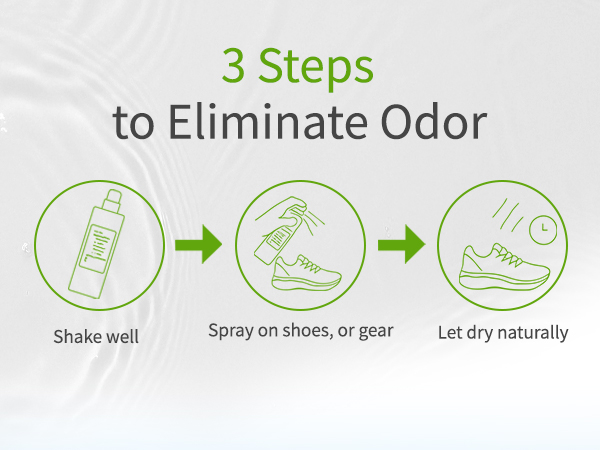 3 Steps
to Eliminate Odor

Shake well

Spray on shoes, or gear

Let dry naturally