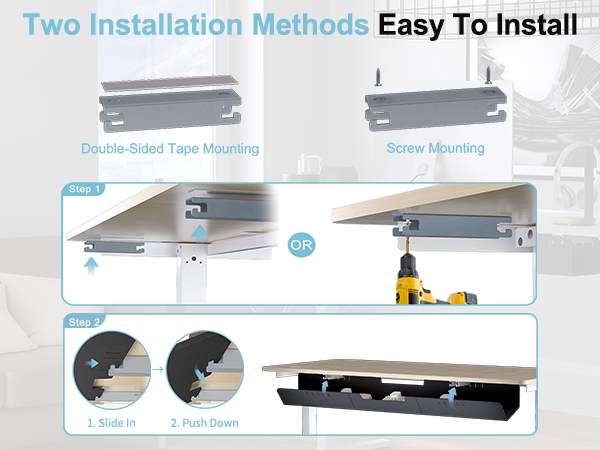 Two Installation Methods Easy To Install

Double-Sided Tape Mounting

Screw Mounting

Step 1

OR

Step 2

1. Slide In

2. Push Down