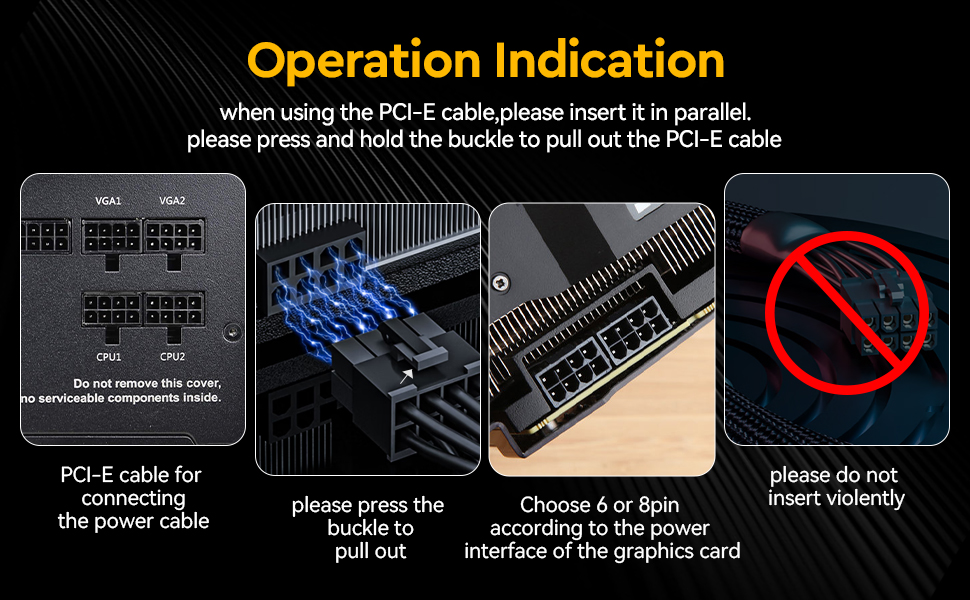 Operation Indication

when using the PCI-E cable,please insert it in parallel.
please press and hold the buckle to pull out the PCI-E cable

VGA1 VGA2

CPU1 CPU2

Do not remove this cover,
no serviceable components inside.

PCI-E cable for connecting the power cable

please press the buckle to pull out

Choose 6 or 8pin according to the power interface of the graphics card

please do not insert violently