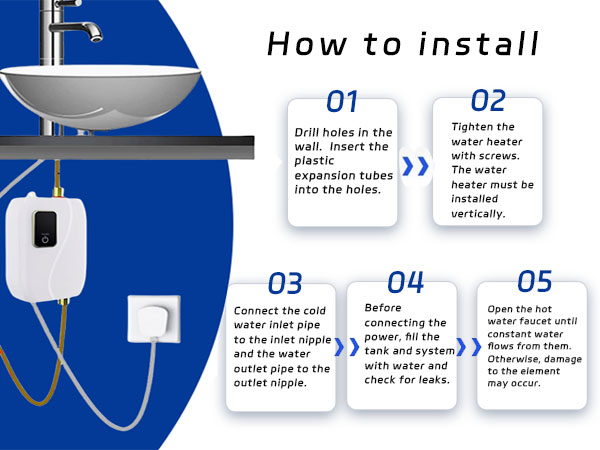 How to install

01
Drill holes in the wall. Insert the plastic expansion tubes into the holes.

02
Tighten the water heater with screws. The water heater must be installed vertically.

03
Connect the cold water inlet pipe to the inlet nipple and the water outlet pipe to the outlet nipple.

04
Before connecting the power, fill the tank and system with water and check for leaks.

05
Open the hot water faucet until constant water flows from them. Otherwise, damage to the element may occur.