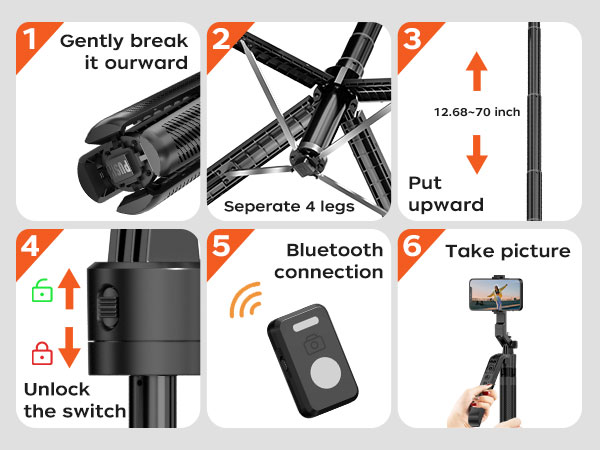 1 Gently break it ourward

PUSH

2 Seperate 4 legs

3 12.68~70 inch

Put upward

4 Unlock the switch

5 Bluetooth connection

6 Take picture