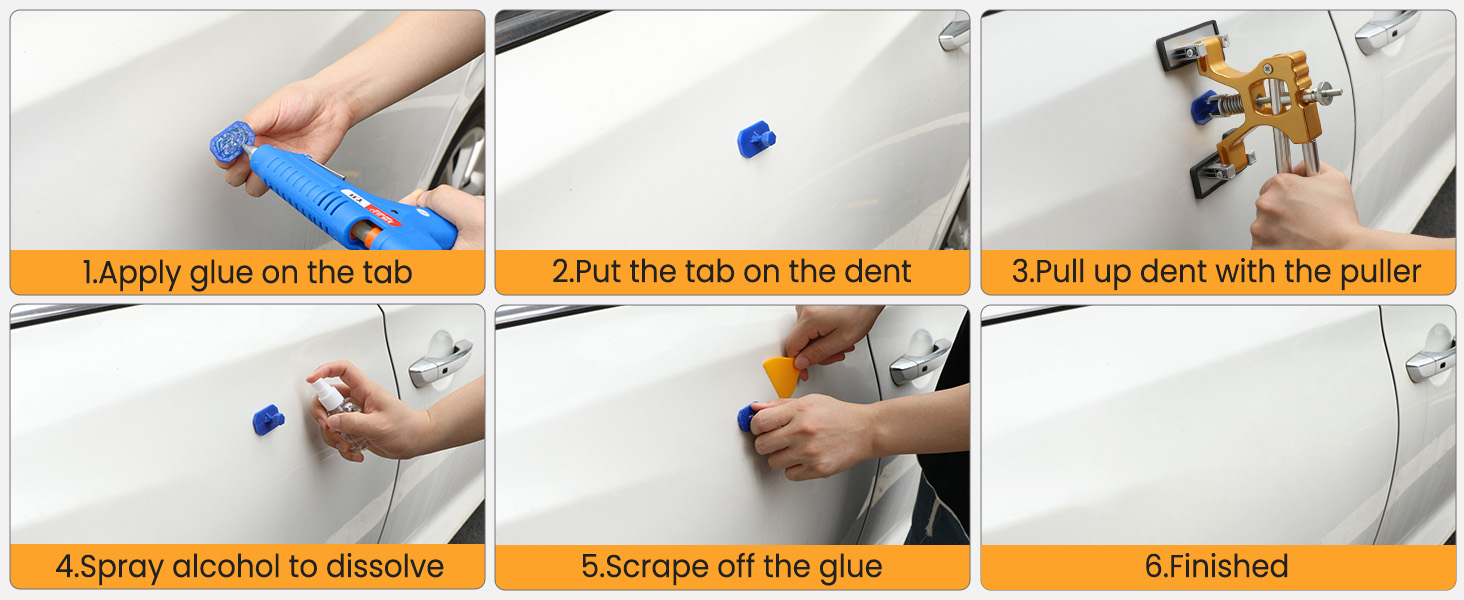 1.Apply glue on the tab

2.Put the tab on the dent

3.Pull up dent with the puller

4.Spray alcohol to dissolve

5.Scrape off the glue

6.Finished