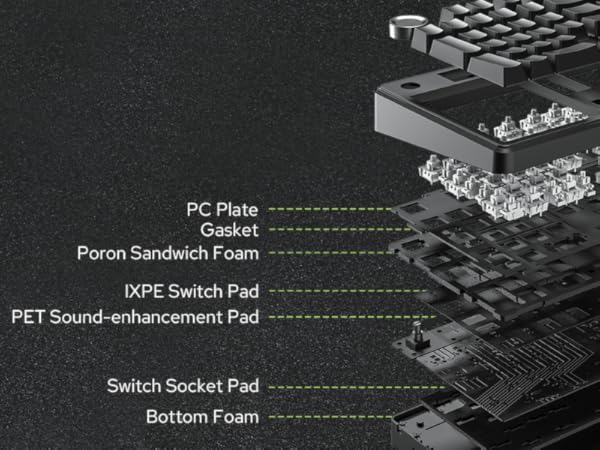 PC Plate
Gasket
Poron Sandwich Foam
IXPE Switch Pad
PET Sound-enhancement Pad
Switch Socket Pad
Bottom Foam