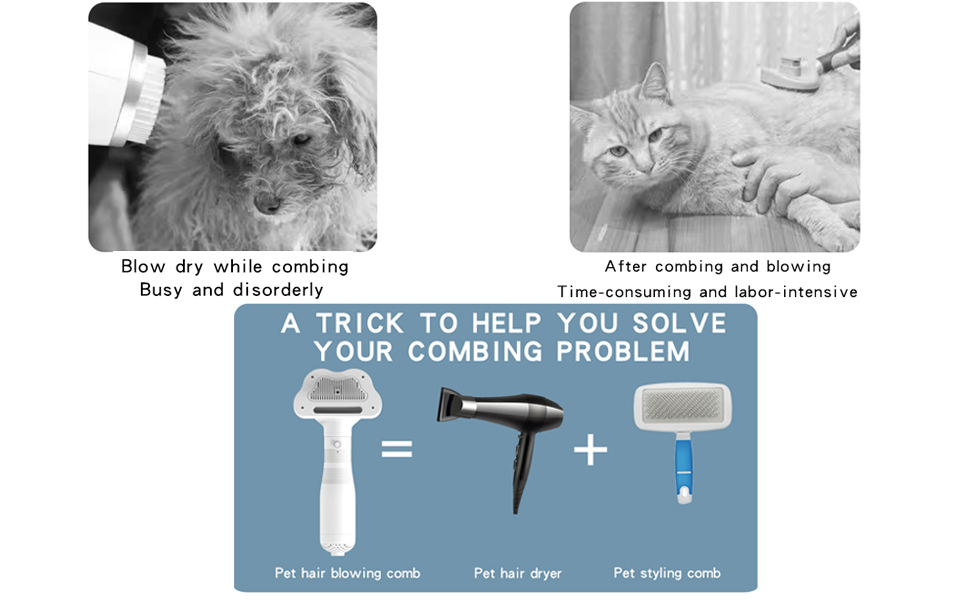 Blow dry while combing
Busy and disorderly

After combing and blowing
Time-consuming and labor-intensive

A TRICK TO HELP YOU SOLVE YOUR COMBING PROBLEM

=

+

Pet hair blowing comb

Pet hair dryer

Pet styling comb