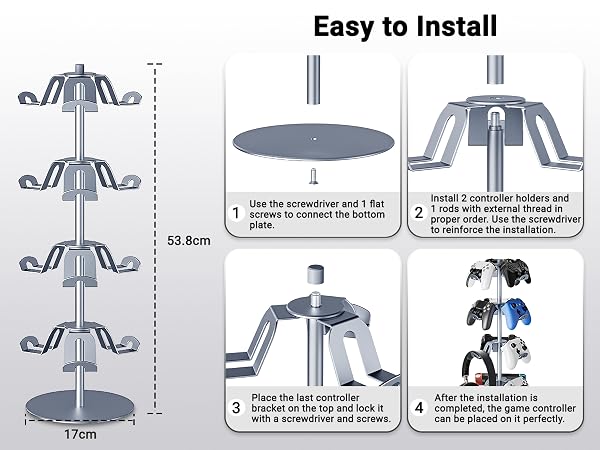 Easy to Install

53.8cm

17cm

1 Use the screwdriver and 1 flat screws to connect the bottom plate.

2 Install 2 controller holders and 1 rods with external thread in proper order. Use the screwdriver to reinforce the installation.

3 Place the last controller bracket on the top and lock it with a screwdriver and screws.

4 After the installation is completed, the game controller can be placed on it perfectly.