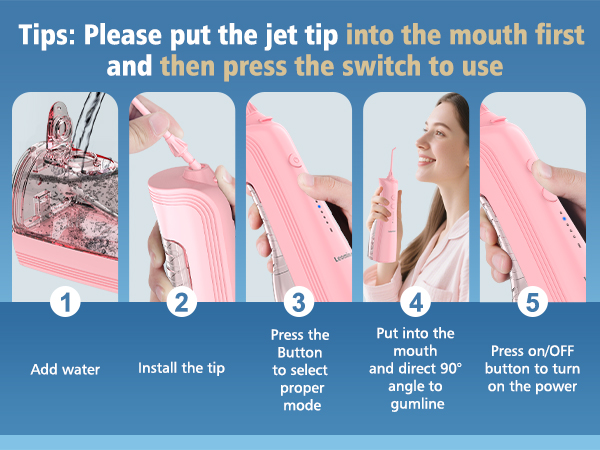 Tips: Please put the jet tip into the mouth first and then press the switch to use

1
Add water

2
Install the tip

3
Press the Button to select proper mode

4
Put into the mouth and direct 90° angle to gumline

5
Press on/OFF button to turn on the power